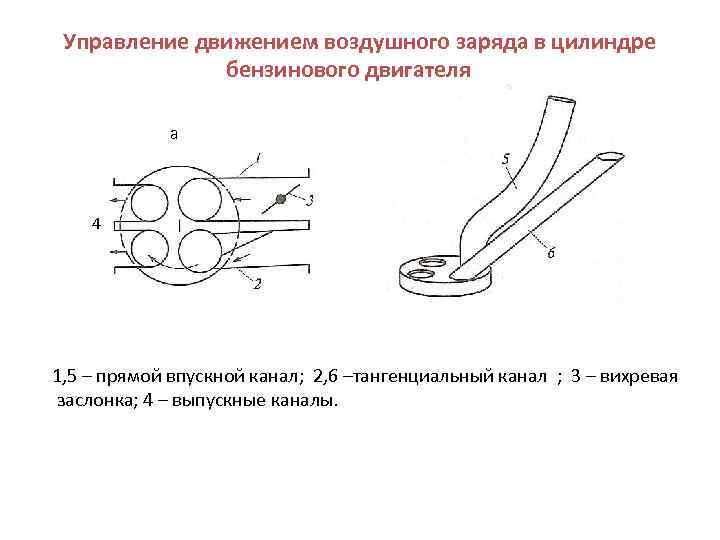 Управление движением воздушного заряда в цилиндре бензинового двигателя

а

1

3

4

2

5

6

1,5 – прямой впускной канал; 2,6 –тангенциальный канал ; 3 – вихревая заслонка; 4 – выпускные каналы.