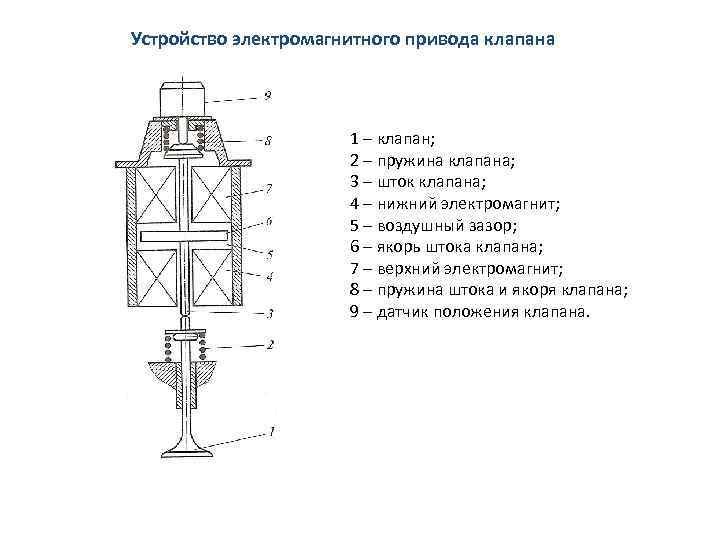 Устройство электромагнитного привода клапана

9
8
7
6
5
4
3
2
1

1 – клапан;
2 – пружина клапана;
3 – шток клапана;
4 – нижний электромагнит;
5 – воздушный зазор;
6 – якорь штока клапана;
7 – верхний электромагнит;
8 – пружина штока и якоря клапана;
9 – датчик положения клапана.