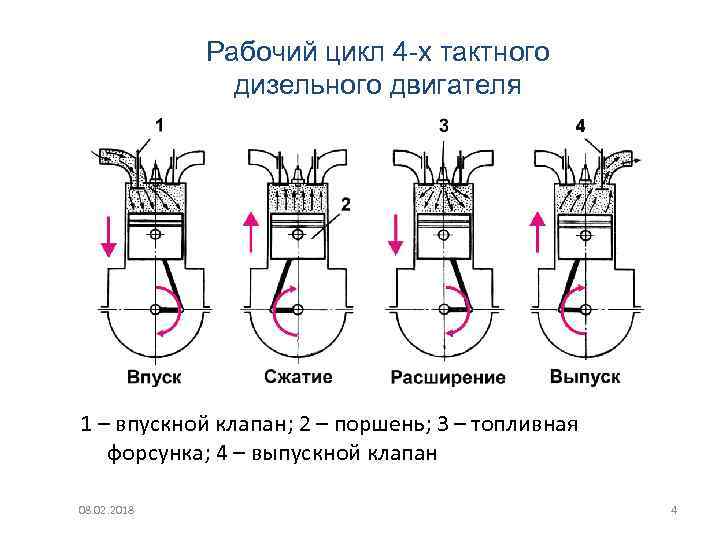 Рабочий цикл 4-х тактного дизельного двигателя

1

2

3

4

Впуск

Сжатие

Расширение

Выпуск

1 – впускной клапан; 2 – поршень; 3 – топливная форсунка; 4 – выпускной клапан

08.02.2018

4