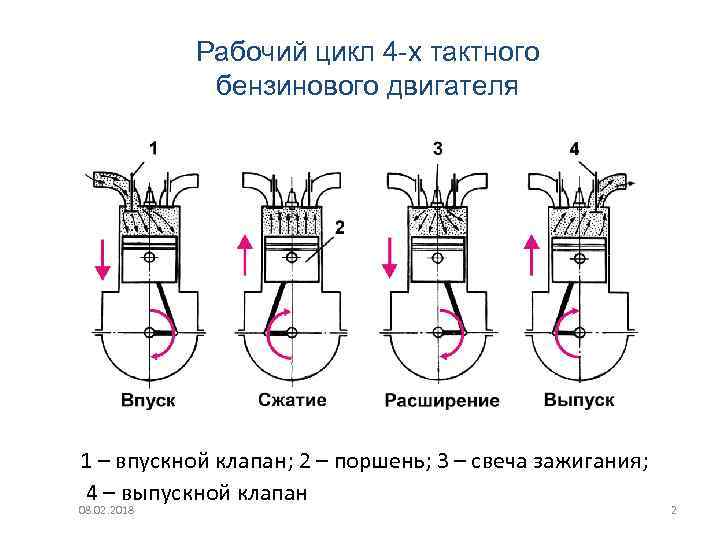 Рабочий цикл 4-х тактного бензинового двигателя

1

2

3

4

Впуск

Сжатие

Расширение

Выпуск

1 – впускной клапан; 2 – поршень; 3 – свеча зажигания; 4 – выпускной клапан

08.02.2018

2