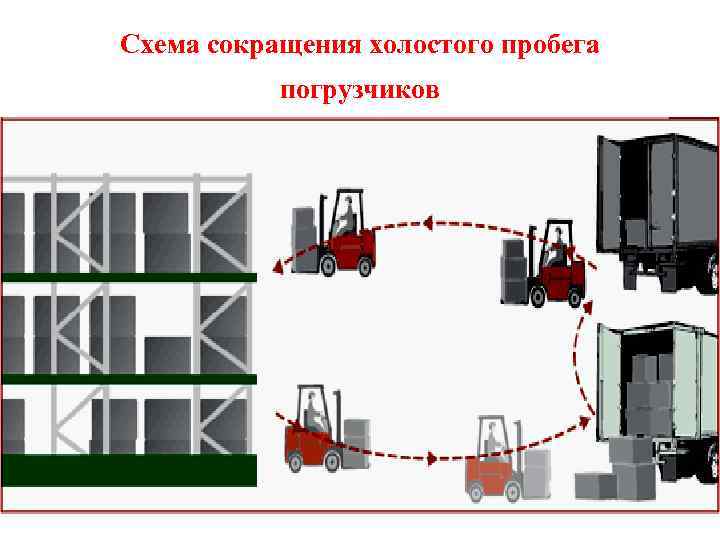 Схема сокращения холостого пробега погрузчиков