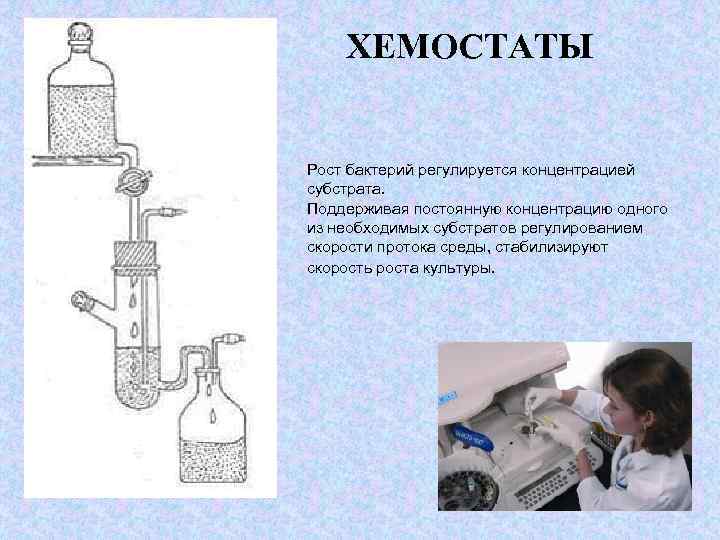 ХЕМОСТАТЫ

Рост бактерий регулируется концентрацией субстрата.
Поддерживая постоянную концентрацию одного из необходимых субстратов регулированием скорости протока среды, стабилизируют скорость роста культуры.