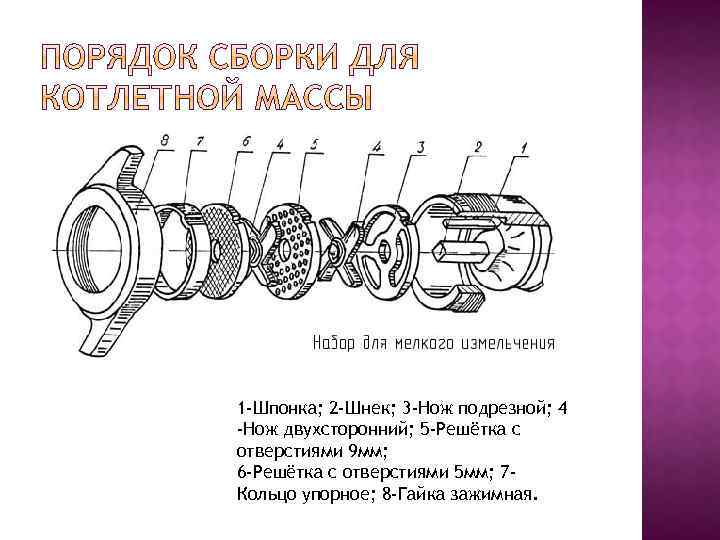 ПОРЯДОК СБОРКИ ДЛЯ КОТЛЕТНОЙ МАССЫ

8 7 6 4 5 4 3 2 1

Набор для мелкого измельчения

1-Шпонка; 2-Шнек; 3-Нож подрезной; 4 -Нож двухсторонний; 5-Решётка с отверстиями 9мм;
6-Решётка с отверстиями 5мм; 7-Кольцо упорное; 8-Гайка зажимная.