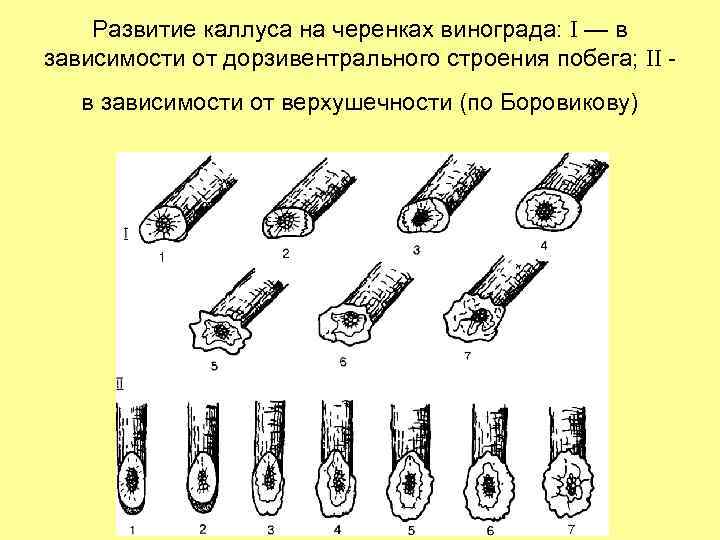 Развитие каллуса на черенках винограда: I — в зависимости от дорзивентрального строения побега; II - в зависимости от верхушечности (по Боровикову)

I
1
2
3
4
5
6
7

II
1
2
3
4
5
6
7