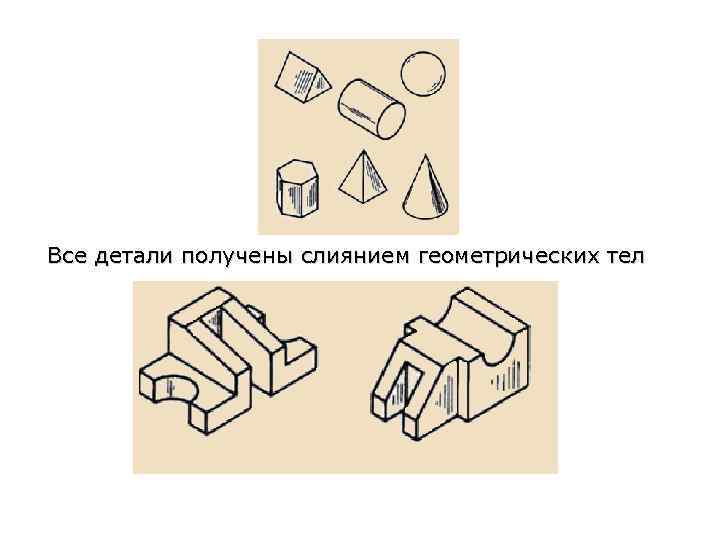 Все детали получены слиянием геометрических тел