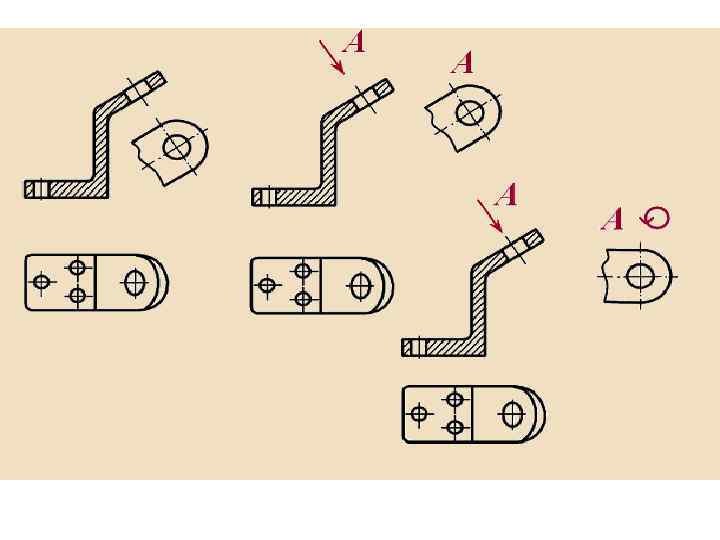 A

A

A

A