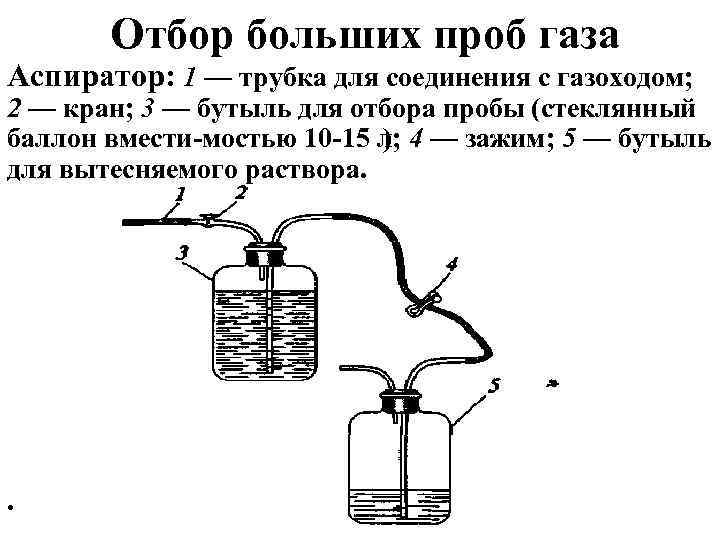 Отбор больших проб газа

Аспиратор: 1 — трубка для соединения с газоходом; 2 — кран; 3 — бутыль для отбора пробы (стеклянный баллон вмести-мостью 10-15 л); 4 — зажим; 5 — бутыль для вытесняемого раствора.

1
2
3
4
5