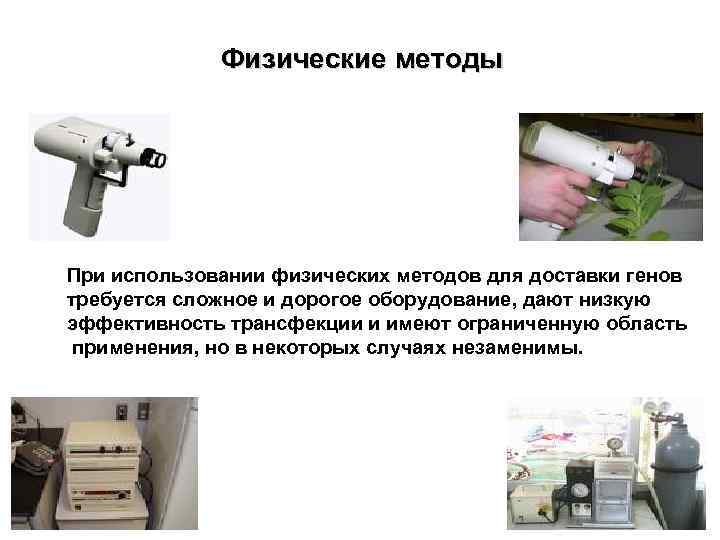 Физические методы

При использовании физических методов для доставки генов требуется сложное и дорогое оборудование, дают низкую эффективность трансфекции и имеют ограниченную область применения, но в некоторых случаях незаменимы.