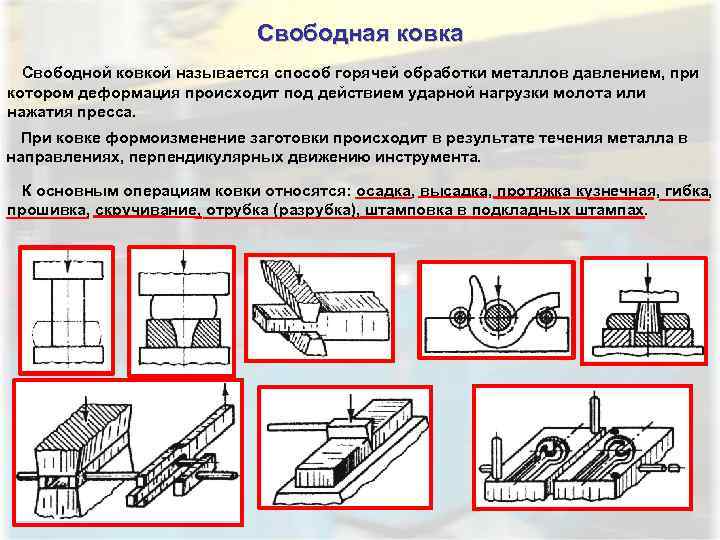 Свободная ковка

Свободной ковкой называется способ горячей обработки металлов давлением, при котором деформация происходит под действием ударной нагрузки молота или нажатия пресса.

При ковке формоизменение заготовки происходит в результате течения металла в направлениях, перпендикулярных движению инструмента.

К основным операциям ковки относятся: осадка, высадка, протяжка кузнечная, гибка, прошивка, скручивание, отрубка (разрубка), штамповка в подкладных штампах.