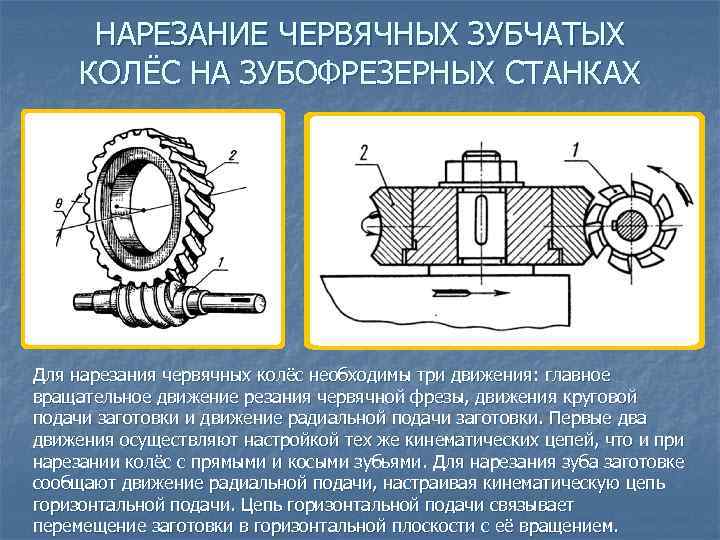 НАРЕЗАНИЕ ЧЕРВЯЧНЫХ ЗУБЧАТЫХ КОЛЁС НА ЗУБОФРЕЗЕРНЫХ СТАНКАХ

$\theta$

2

1

2

1

Для нарезания червячных колёс необходимы три движения: главное вращательное движение резания червячной фрезы, движения круговой подачи заготовки и движение радиальной подачи заготовки. Первые два движения осуществляют настройкой тех же кинематических цепей, что и при нарезании колёс с прямыми и косыми зубьями. Для нарезания зуба заготовке сообщают движение радиальной подачи, настраивая кинематическую цепь горизонтальной подачи. Цепь горизонтальной подачи связывает перемещение заготовки в горизонтальной плоскости с её вращением.