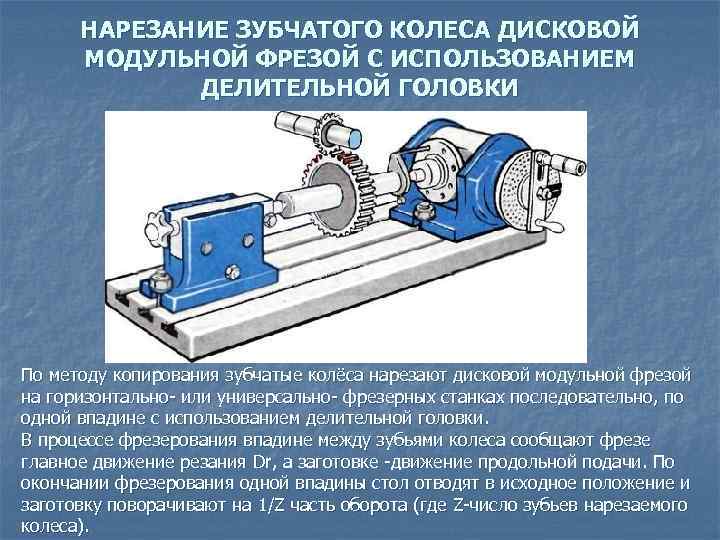 НАРЕЗАНИЕ ЗУБЧАТОГО КОЛЕСА ДИСКОВОЙ МОДУЛЬНОЙ ФРЕЗОЙ С ИСПОЛЬЗОВАНИЕМ ДЕЛИТЕЛЬНОЙ ГОЛОВКИ

По методу копирования зубчатые колёса нарезают дисковой модульной фрезой на горизонтально- или универсально- фрезерных станках последовательно, по одной впадине с использованием делительной головки.
В процессе фрезерования впадине между зубьями колеса сообщают фрезе главное движение резания Dr, а заготовке -движение продольной подачи. По окончании фрезерования одной впадины стол отводят в исходное положение и заготовку поворачивают на 1/Z часть оборота (где Z-число зубьев нарезаемого колеса).