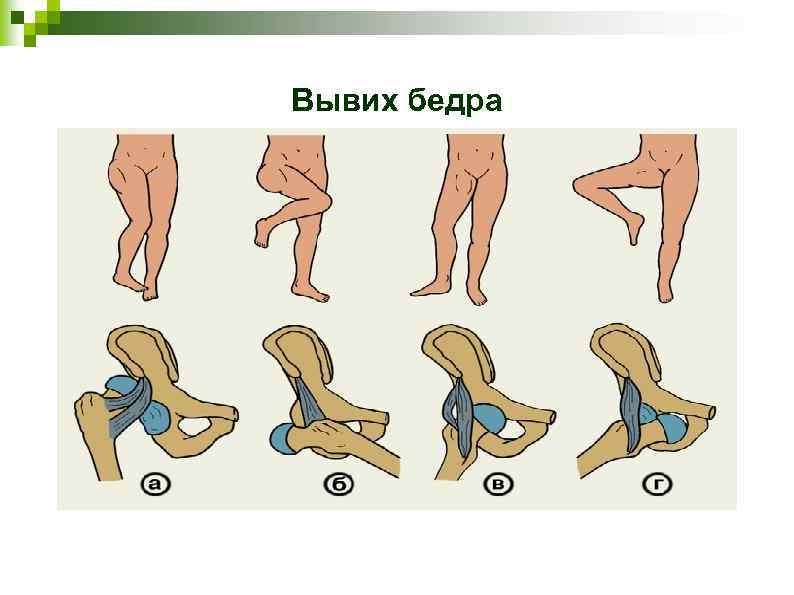 Вывих бедра

а

б

в

г