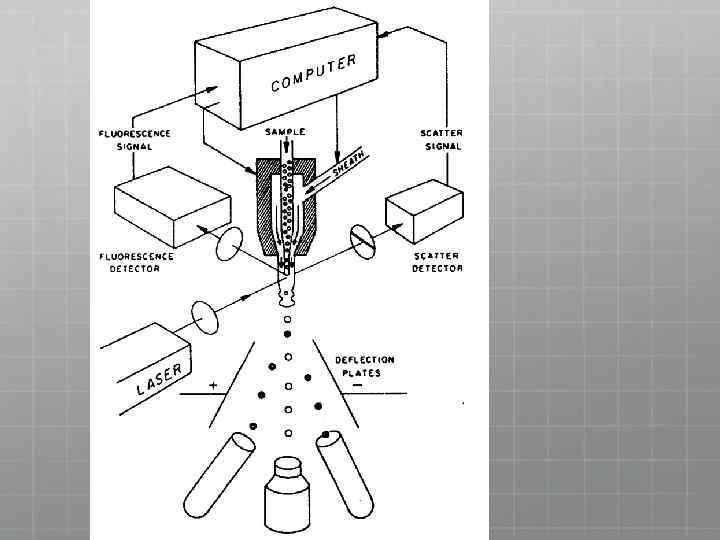 COMPUTER

FLUORESCENCE SIGNAL

SAMPLE

SHEATH

SCATTER SIGNAL

FLUORESCENCE DETECTOR

SCATTER DETECTOR

LASER

DEFLECTION PLATES

+

−