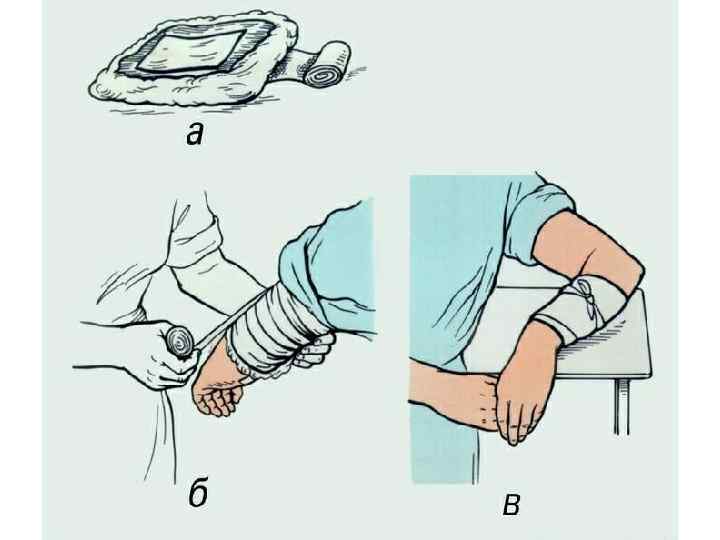 а

б

в