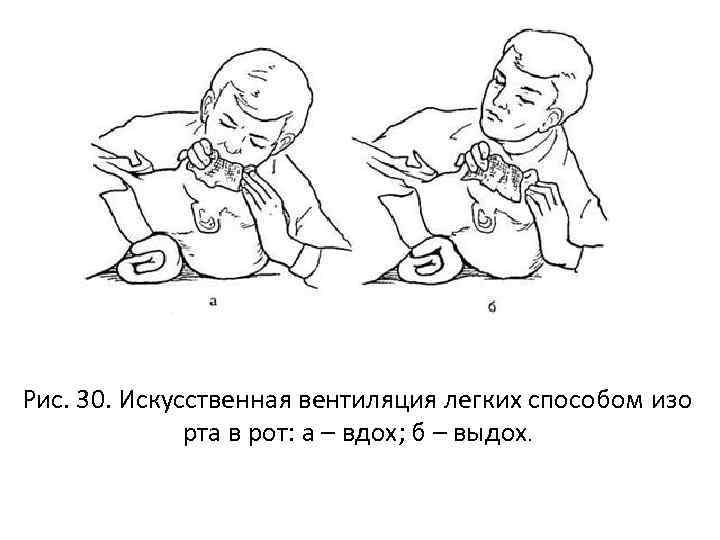 а

б

Рис. 30. Искусственная вентиляция легких способом изо рта в рот: а – вдох; б – выдох.