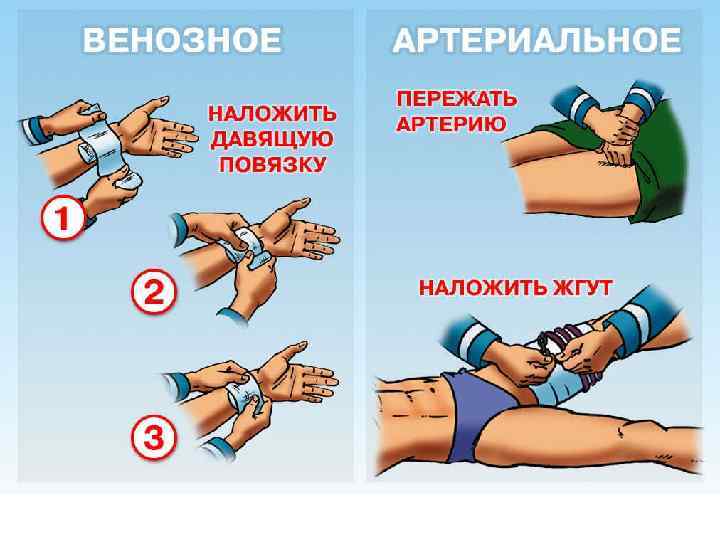 ВЕНОЗНОЕ

НАЛОЖИТЬ ДАВЯЩУЮ ПОВЯЗКУ

1

2

3

АРТЕРИАЛЬНОЕ

ПЕРЕЖАТЬ АРТЕРИЮ

НАЛОЖИТЬ ЖГУТ