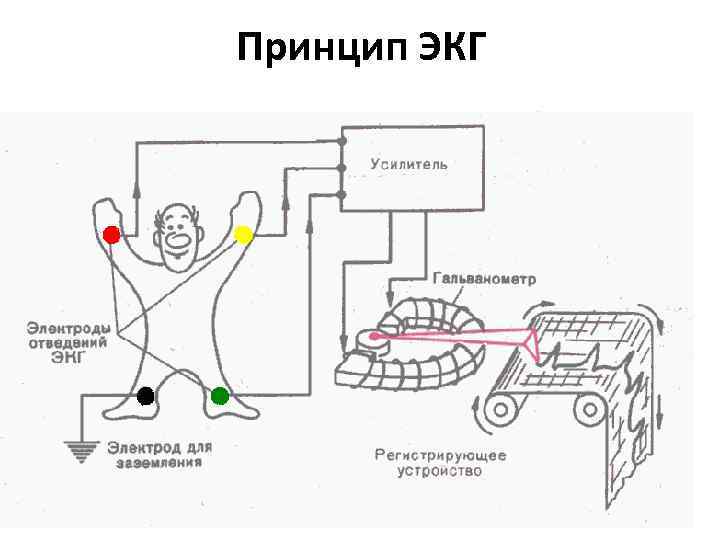 Принцип ЭКГ

Усилитель

Гальванометр

Электроды отведений ЭКГ

Электрод для заземления

Регистрирующее устройство