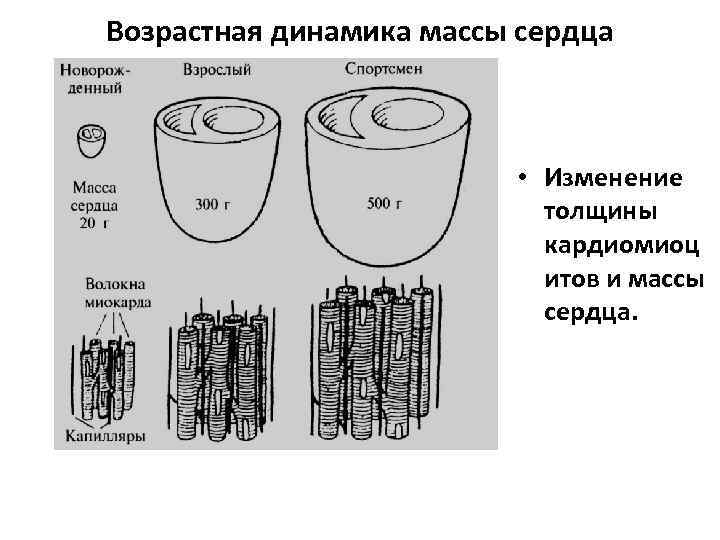 Возрастная динамика массы сердца

Новорожденный

Взрослый

Спортсмен

Масса сердца 20 г

300 г

500 г

Волокна миокарда

Капилляры

• Изменение толщины кардиомиоцитов и массы сердца.