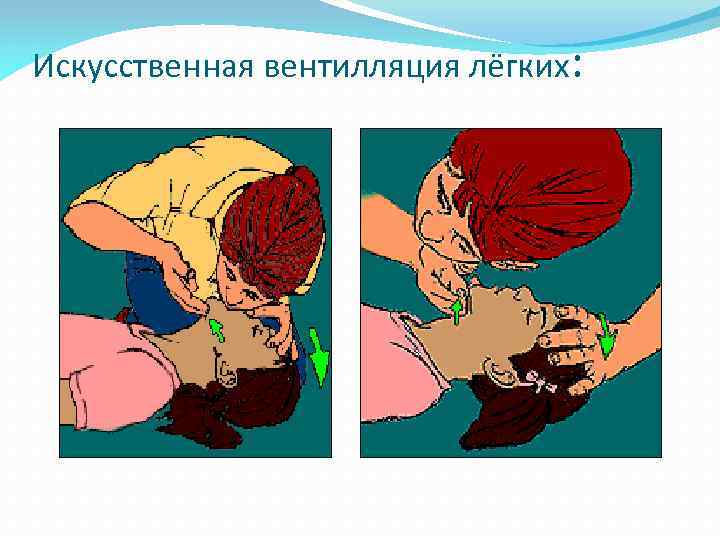 Искусственная вентилляция лёгких: