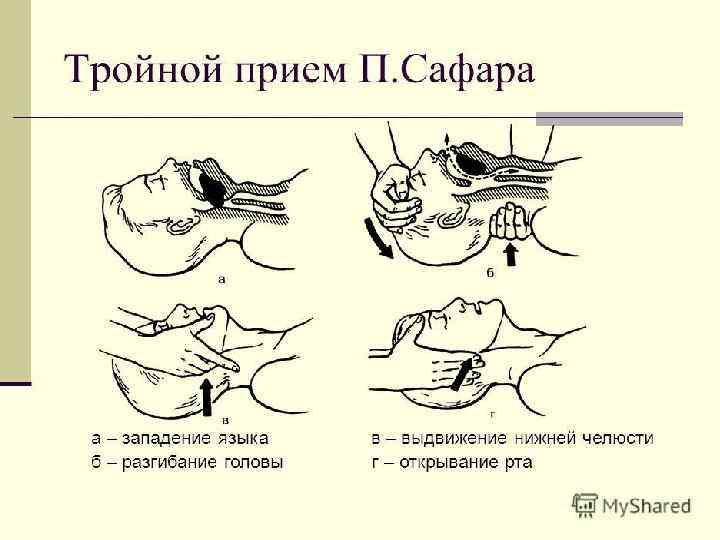 Тройной прием П.Сафара

а

б

в

г

а – западение языка
б – разгибание головы

в – выдвижение нижней челюсти
г – открывание рта

MyShared