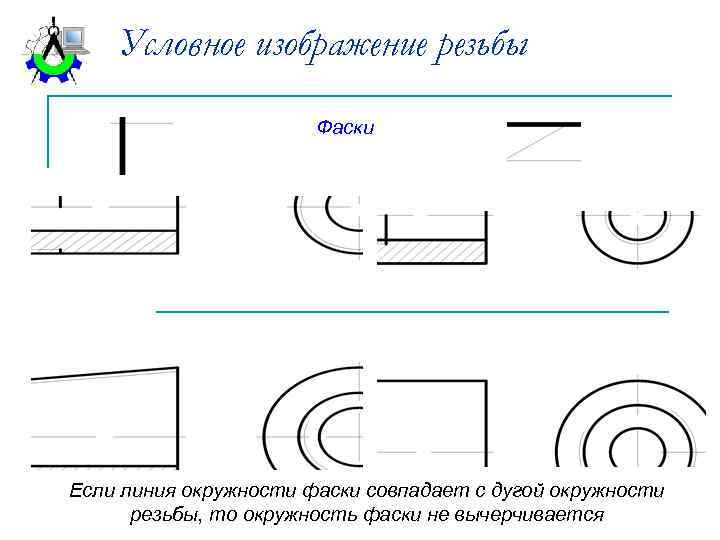 Условное изображение резьбы

Фаски

Если линия окружности фаски совпадает с дугой окружности резьбы, то окружность фаски не вычерчивается