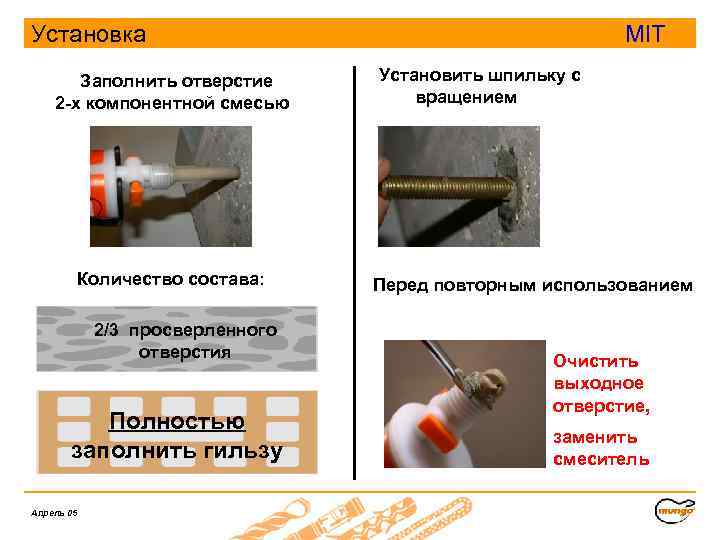 Установка MIT

Заполнить отверстие 2-х компонентной смесью

Количество состава:

2/3 просверленного отверстия

Полностью заполнить гильзу

Установить шпильку с вращением

Перед повторным использованием

Очистить выходное отверстие,

заменить смеситель

Апрель 05

mungo