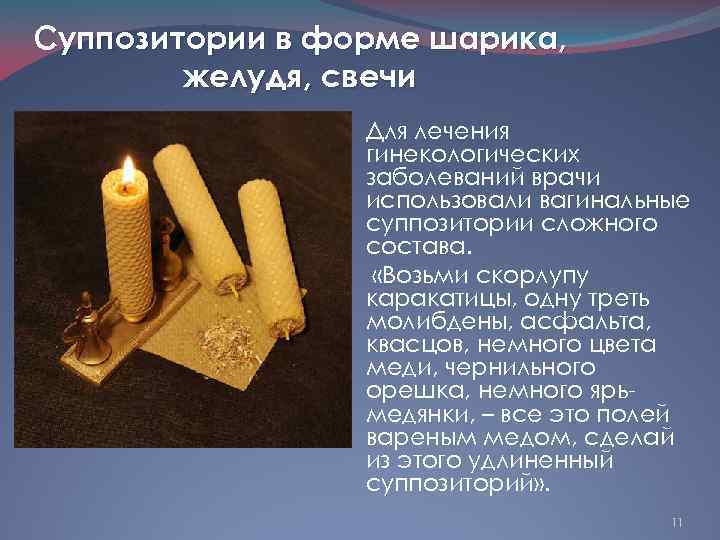 Суппозитории в форме шарика, желудя, свечи

Для лечения гинекологических заболеваний врачи использовали вагинальные суппозитории сложного состава.

«Возьми скорлупу каракатицы, одну треть молибдены, асфальта, квасцов, немного цвета меди, чернильного орешка, немного ярь-медянки, – все это полей вареным медом, сделай из этого удлиненный суппозиторий».

11