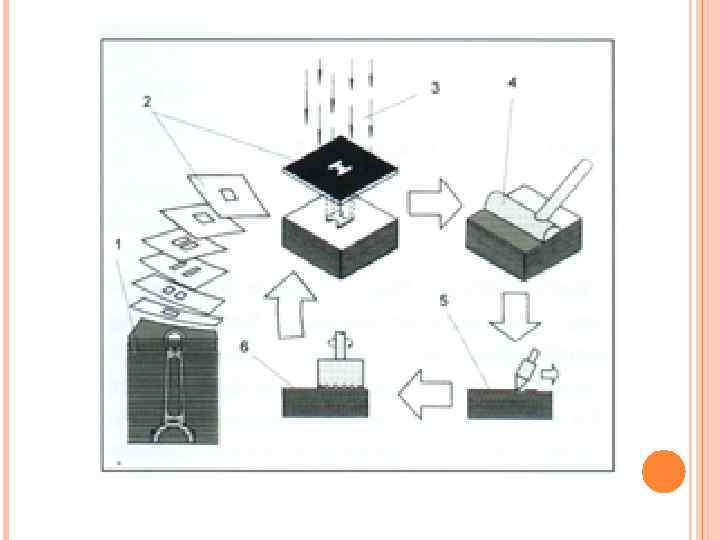 2
3
4
1
5
6