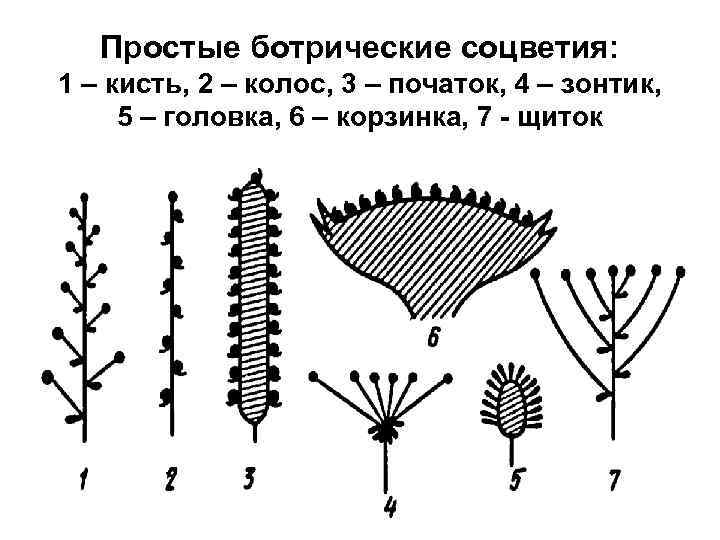 Простые ботрические соцветия:
1 – кисть, 2 – колос, 3 – початок, 4 – зонтик, 5 – головка, 6 – корзинка, 7 - щиток

6

1 2 3 4 5 7