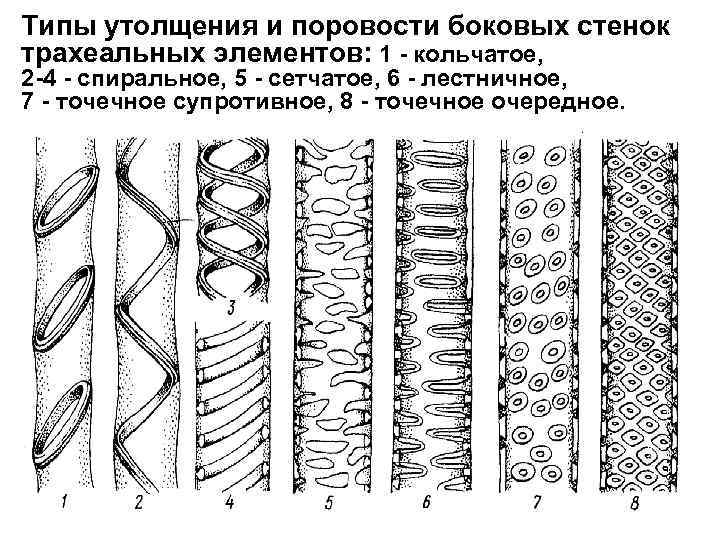 Типы утолщения и поровости боковых стенок трахеальных элементов: 1 - кольчатое, 2-4 - спиральное, 5 - сетчатое, 6 - лестничное, 7 - точечное супротивное, 8 - точечное очередное.

3

1 2 4 5 6 7 8