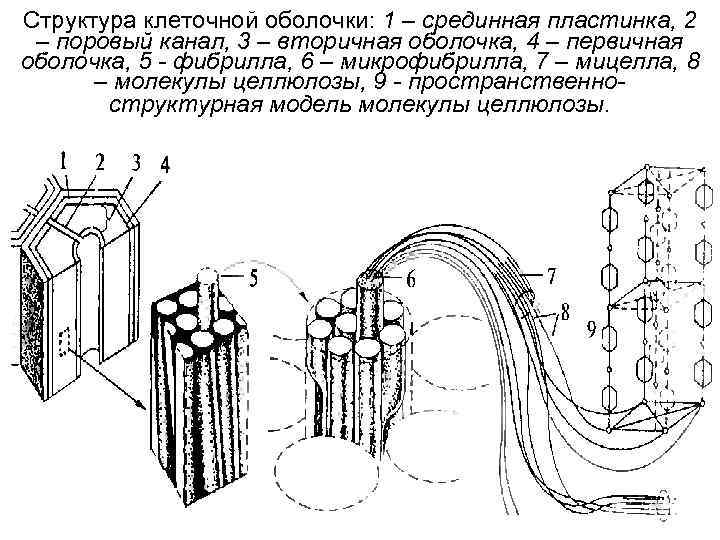 Структура клеточной оболочки: 1 – срединная пластинка, 2 – поровый канал, 3 – вторичная оболочка, 4 – первичная оболочка, 5 - фибрилла, 6 – микрофибрилла, 7 – мицелла, 8 – молекулы целлюлозы, 9 - пространственно-структурная модель молекулы целлюлозы.

1 2 3 4
5
6
7
8
9