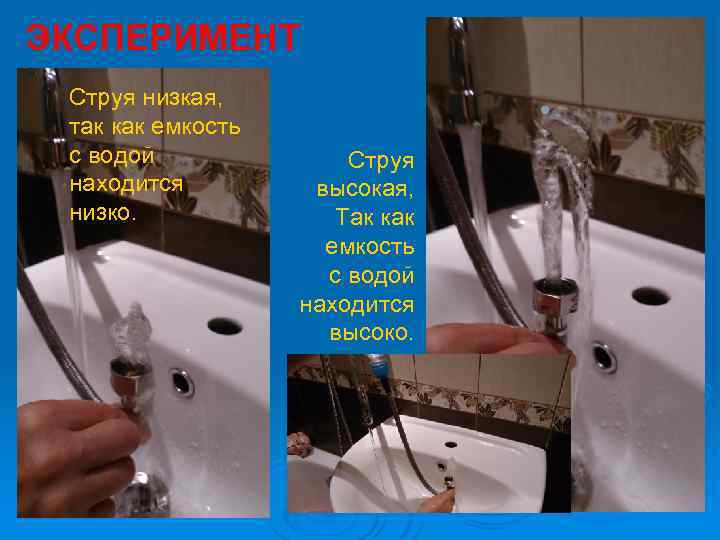 ЭКСПЕРИМЕНТ

Струя низкая, так как емкость с водой находится низко.

Струя высокая, Так как емкость с водой находится высоко.