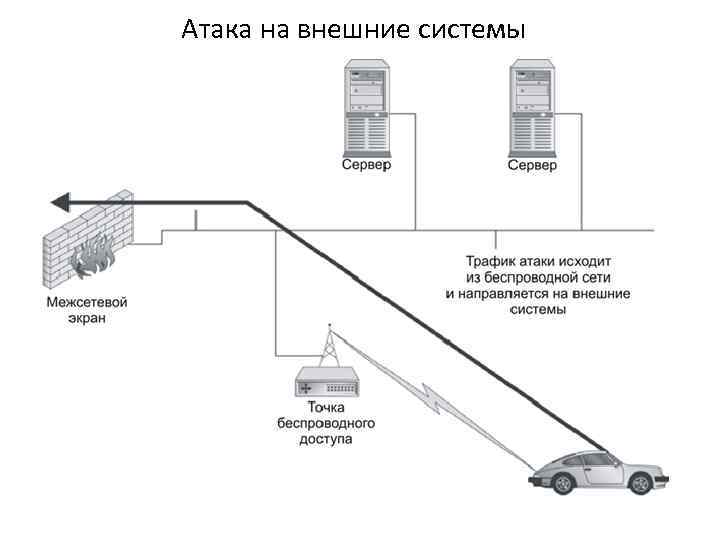 Атака на внешние системы

Сервер

Сервер

Межсетевой экран

Трафик атаки исходит из беспроводной сети и направляется на внешние системы

Точка беспроводного доступа