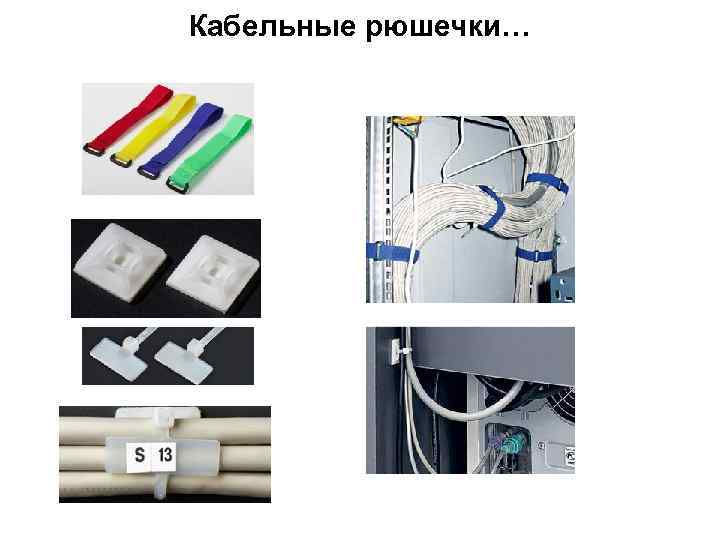 Кабельные рюшечки…

S 13