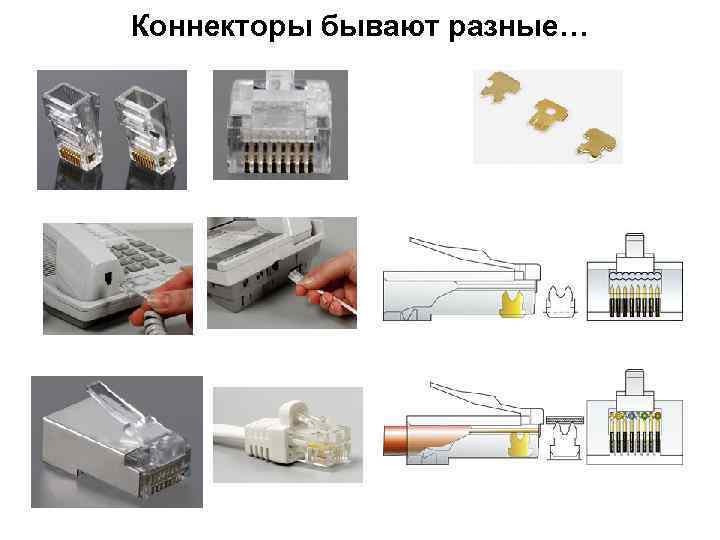 Коннекторы бывают разные…