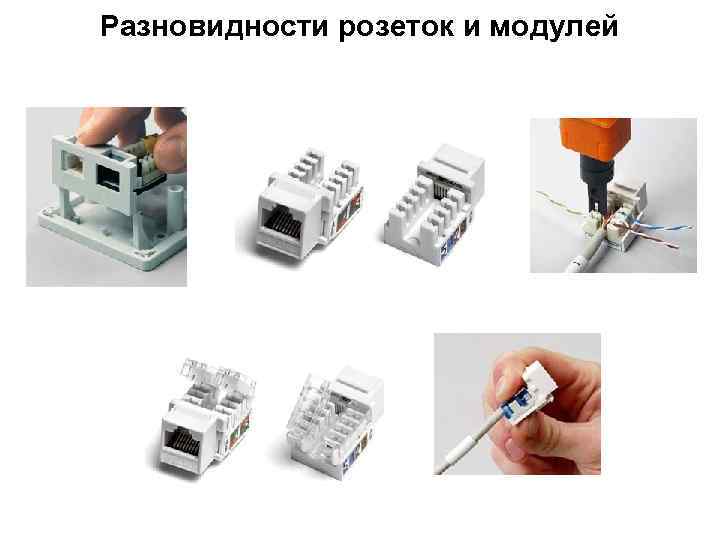 Разновидности розеток и модулей