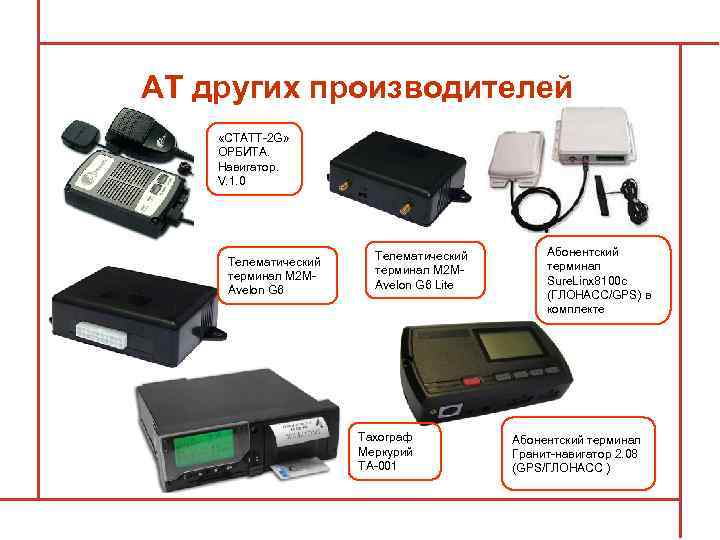 АТ других производителей

«СТАТТ-2G» ОРБИТА. Навигатор. V.1.0

Телематический терминал M2M-Avelon G6

Телематический терминал M2M-Avelon G6 Lite

Абонентский терминал SureLinx8100c (ГЛОНАСС/GPS) в комплекте

Тахограф Меркурий ТА-001

Абонентский терминал Гранит-навигатор 2.08 (GPS/ГЛОНАСС )