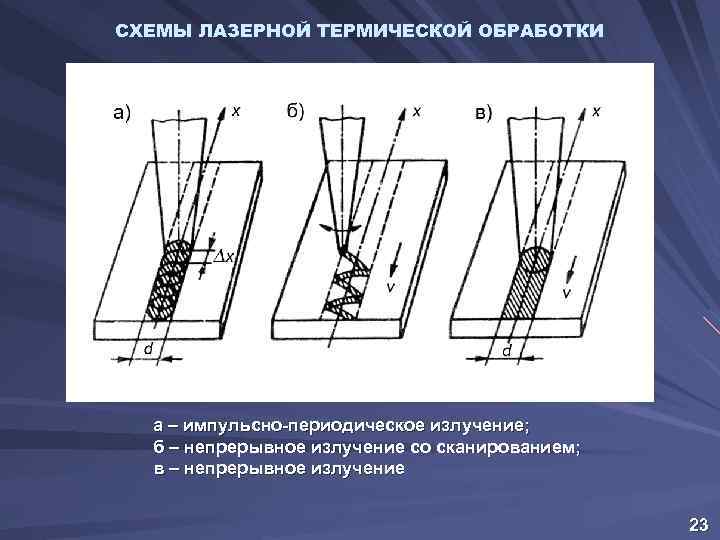 СХЕМЫ ЛАЗЕРНОЙ ТЕРМИЧЕСКОЙ ОБРАБОТКИ

а) $x$ $\Delta x$ $d$

б) $x$ $v$

в) $x$ $v$ $d$

а – импульсно-периодическое излучение;
б – непрерывное излучение со сканированием;
в – непрерывное излучение

23