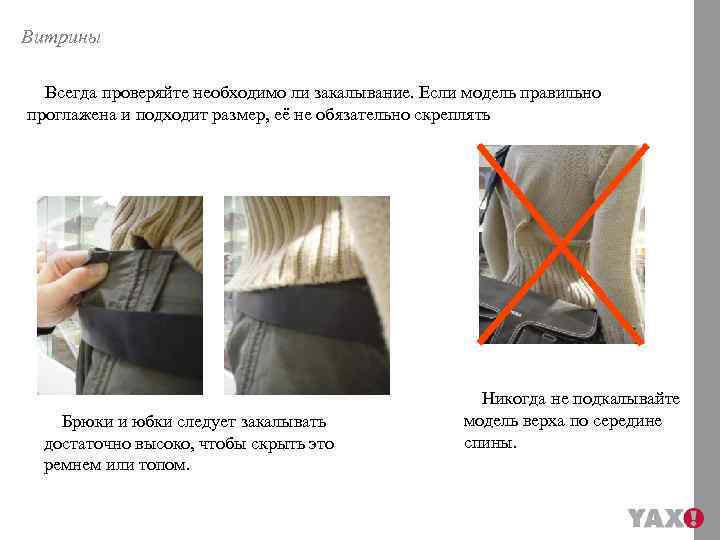 Витрины

Всегда проверяйте необходимо ли закалывание. Если модель правильно проглажена и подходит размер, её не обязательно скреплять

Брюки и юбки следует закалывать достаточно высоко, чтобы скрыть это ремнем или топом.

Никогда не подкалывайте модель верха по середине спины.

YAX!