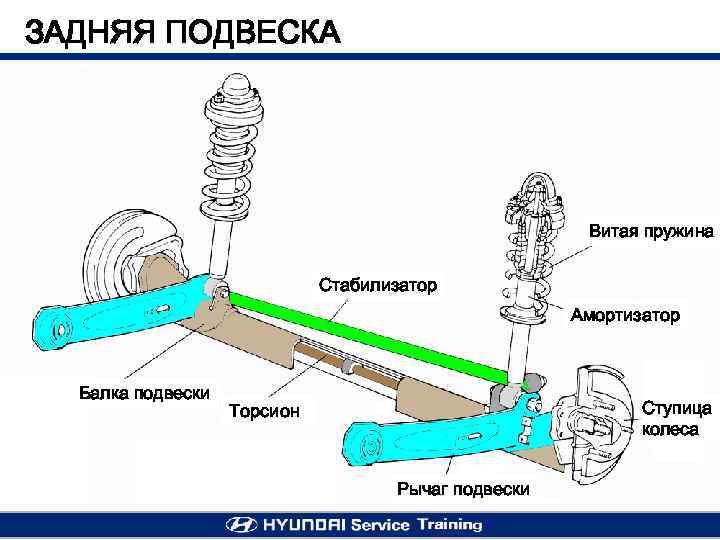 ЗАДНЯЯ ПОДВЕСКА

Витая пружина

Стабилизатор

Амортизатор

Балка подвески

Торсион

Ступица колеса

Рычаг подвески

HYUNDAI Service Training