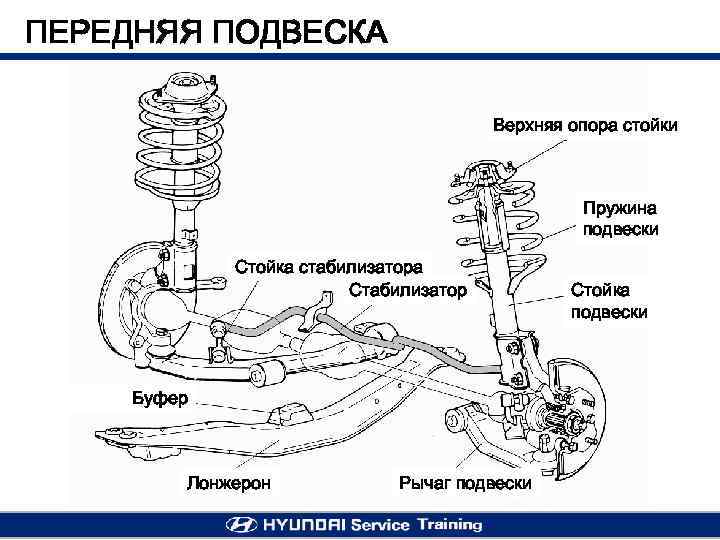 ПЕРЕДНЯЯ ПОДВЕСКА

Верхняя опора стойки

Пружина подвески

Стойка стабилизатора

Стабилизатор

Стойка подвески

Буфер

Лонжерон

Рычаг подвески

HYUNDAI Service Training