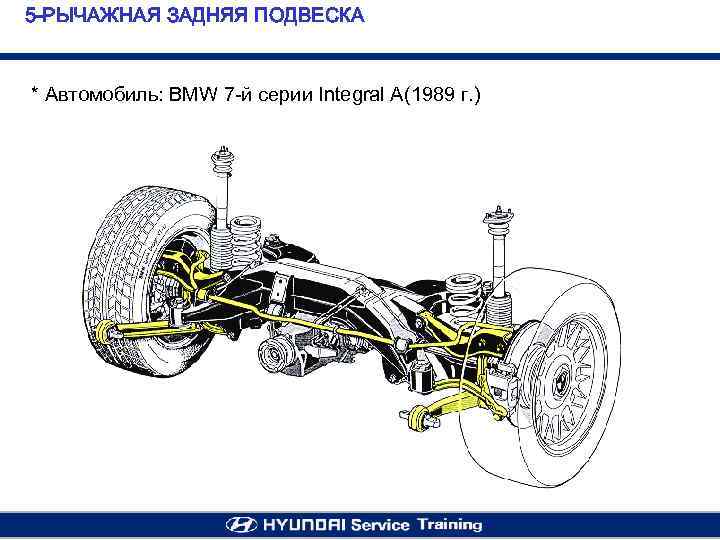 5-РЫЧАЖНАЯ ЗАДНЯЯ ПОДВЕСКА

* Автомобиль: BMW 7-й серии Integral A(1989 г.)

HYUNDAI Service Training