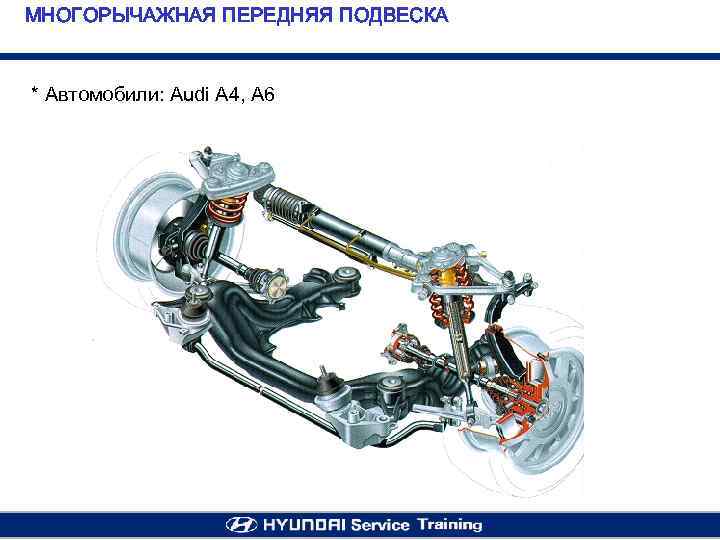 МНОГОРЫЧАЖНАЯ ПЕРЕДНЯЯ ПОДВЕСКА

* Автомобили: Audi A4, A6

HYUNDAI Service Training