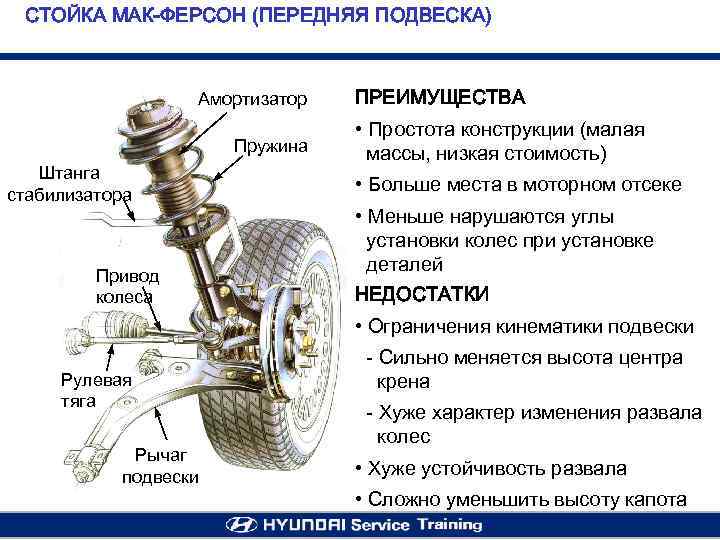 СТОЙКА МАК-ФЕРСОН (ПЕРЕДНЯЯ ПОДВЕСКА)

Амортизатор

Пружина

Штанга стабилизатора

Привод колеса

Рулевая тяга

Рычаг подвески

ПРЕИМУЩЕСТВА

• Простота конструкции (малая массы, низкая стоимость)

• Больше места в моторном отсеке

• Меньше нарушаются углы установки колес при установке деталей

НЕДОСТАТКИ

• Ограничения кинематики подвески

- Сильно меняется высота центра крена

- Хуже характер изменения развала колес

• Хуже устойчивость развала

• Сложно уменьшить высоту капота

HYUNDAI Service Training