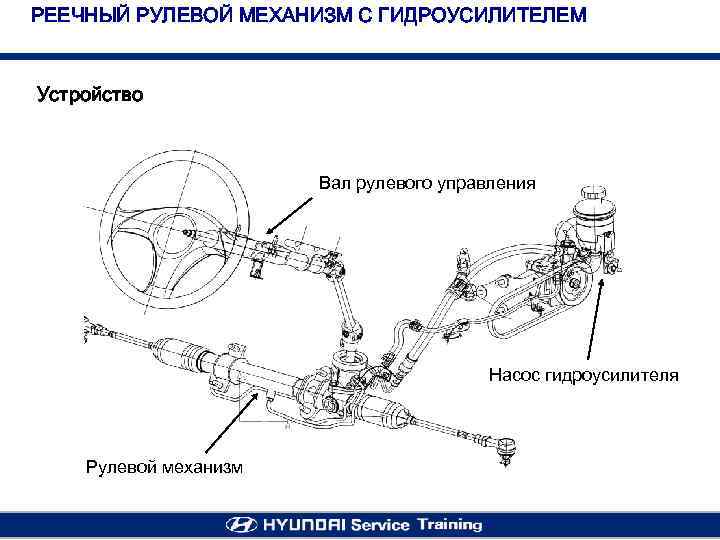 РЕЕЧНЫЙ РУЛЕВОЙ МЕХАНИЗМ С ГИДРОУСИЛИТЕЛЕМ

Устройство

Вал рулевого управления

Насос гидроусилителя

Рулевой механизм

HYUNDAI Service Training