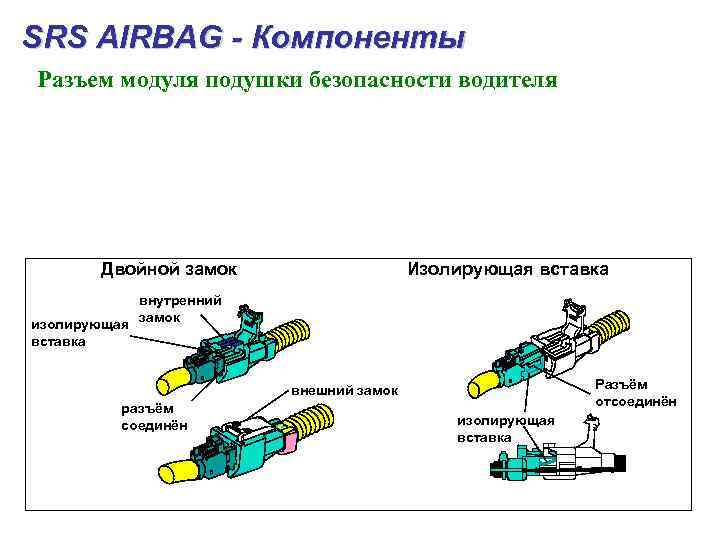 SRS AIRBAG - Компоненты

Разъем модуля подушки безопасности водителя

Двойной замок

внутренний замок

изолирующая вставка

разъём соединён

внешний замок

Изолирующая вставка

Разъём отсоединён

изолирующая вставка