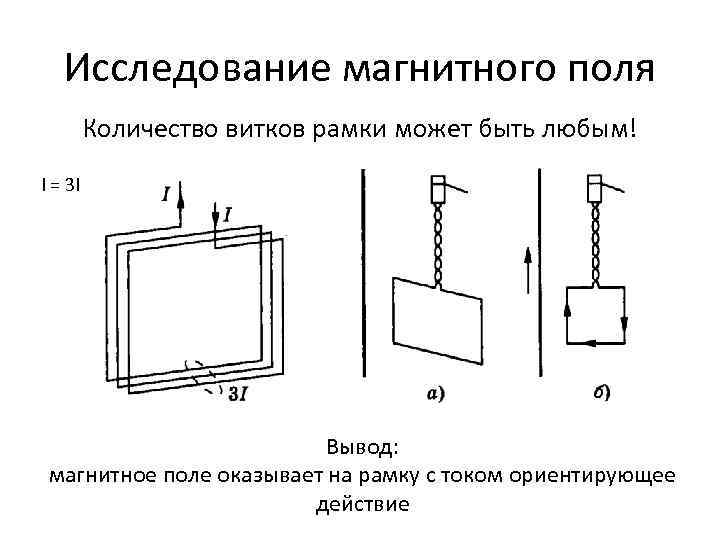 Исследование магнитного поля

Количество витков рамки может быть любым!

I = 3I

$I$

$I$

$3I$

а)

б)

Вывод:
магнитное поле оказывает на рамку с током ориентирующее действие