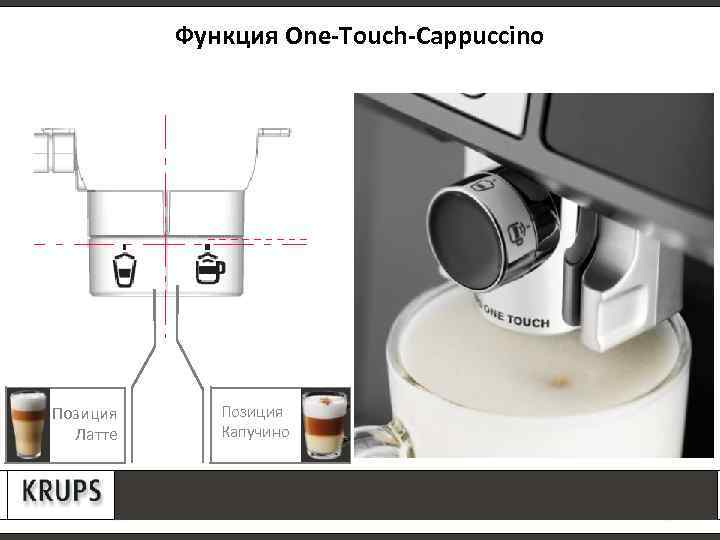 Функция One-Touch-Cappuccino

Позиция Латте

Позиция Капучино

ONE TOUCH

KRUPS