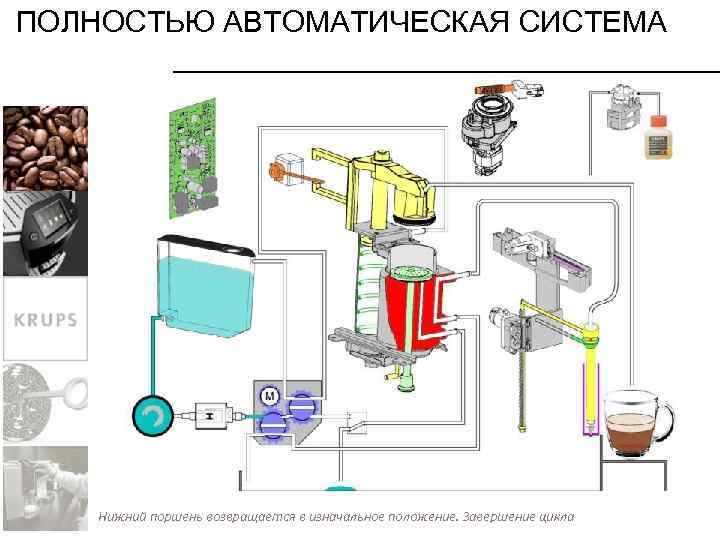 ПОЛНОСТЬЮ АВТОМАТИЧЕСКАЯ СИСТЕМА

KRUPS

M

Нижний поршень возвращается в изначальное положение. Завершение цикла