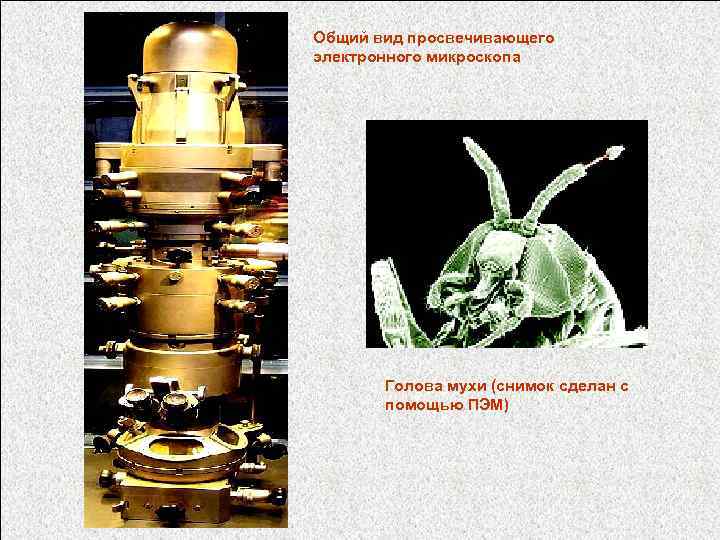 Общий вид просвечивающего электронного микроскопа

Голова мухи (снимок сделан с помощью ПЭМ)